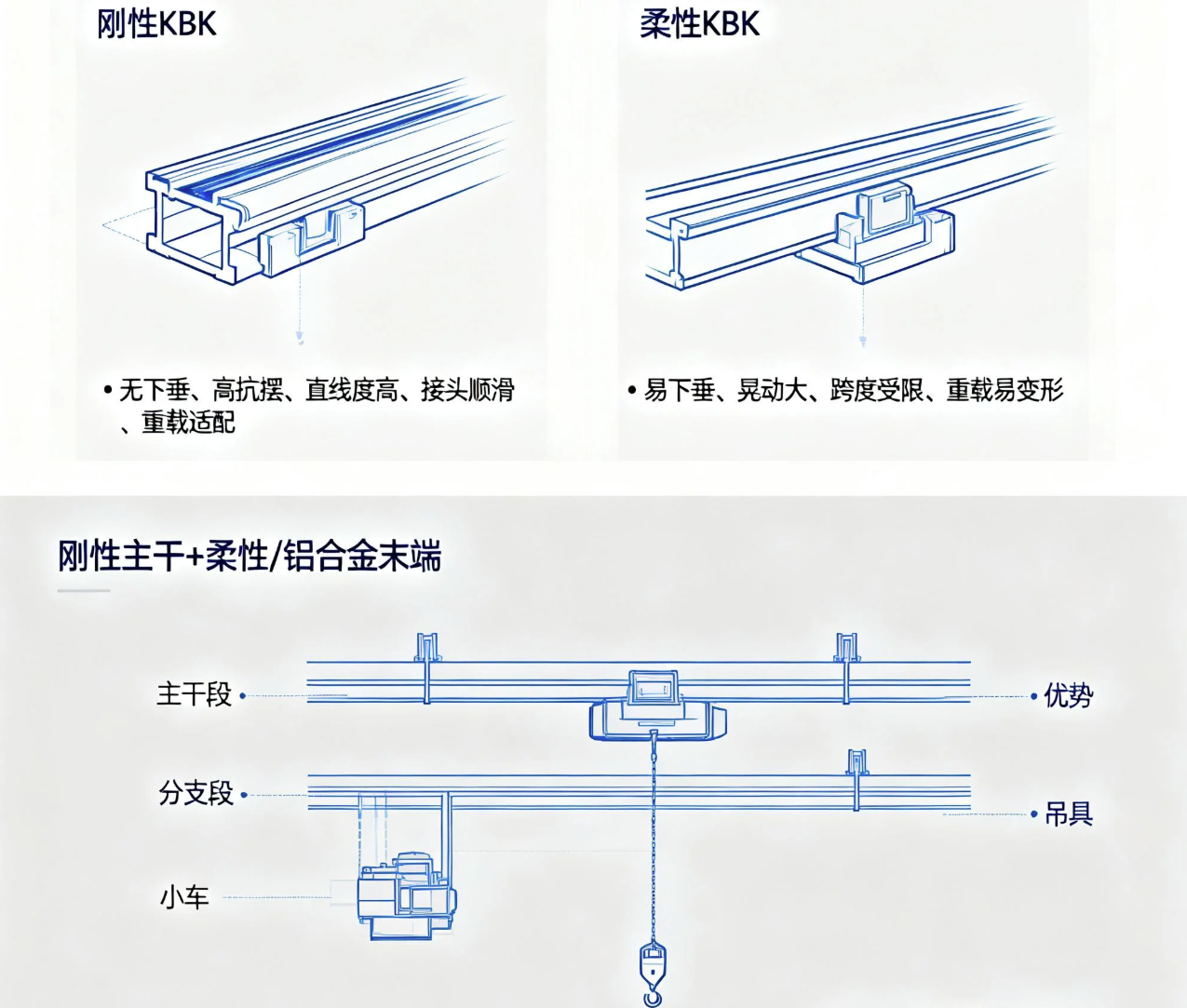 刚性KBK

• 无下垂、高抗摆、直线度高、接头顺滑、重载适配

柔性KBK

• 易下垂、晃动大、跨度受限、重载易变形

刚性主干+柔性/铝合金末端

主干段

分支段

小车

优势

吊具